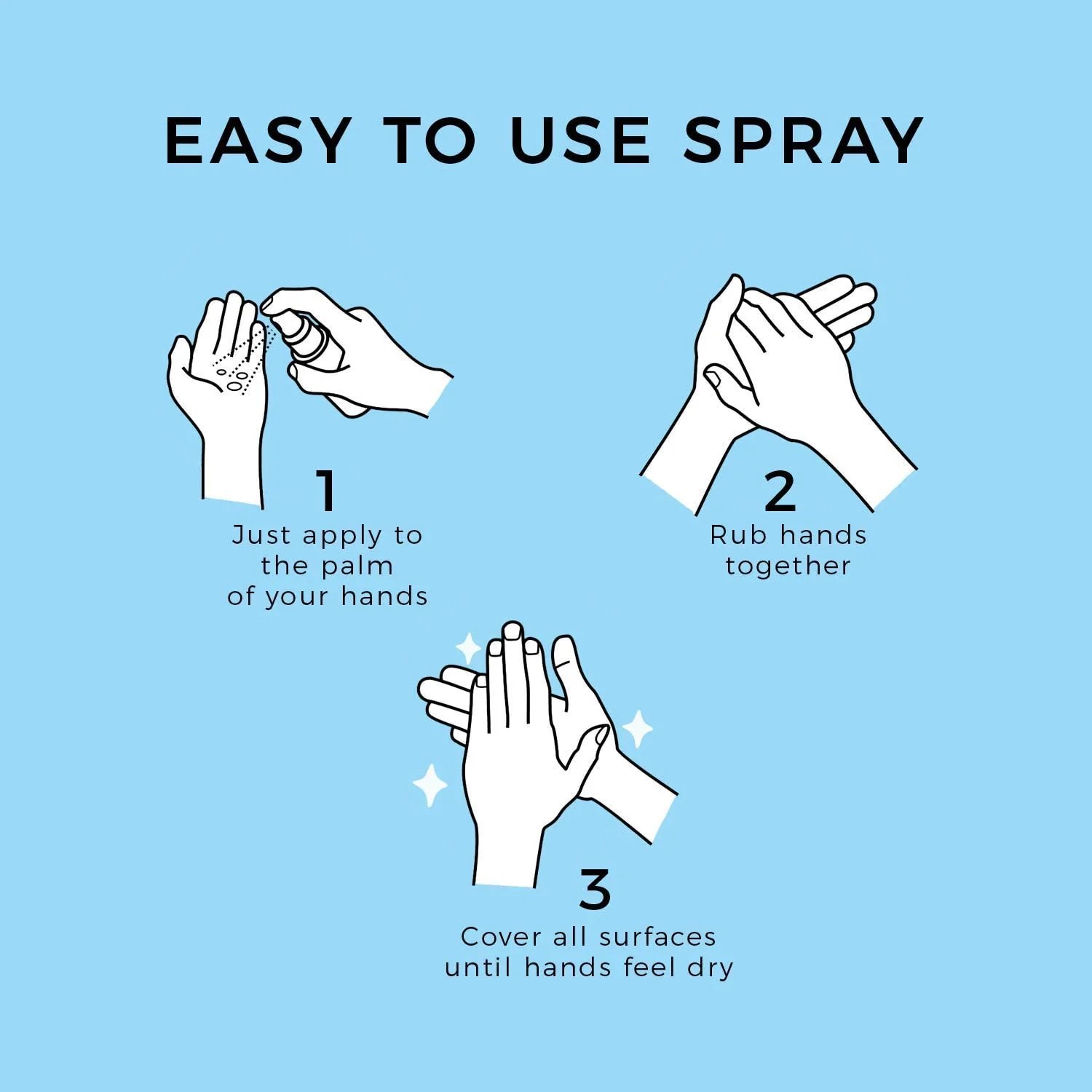 EASY TO USE SPRAY

1
Just apply to the palm of your hands

2
Rub hands together

3
Cover all surfaces until hands feel dry